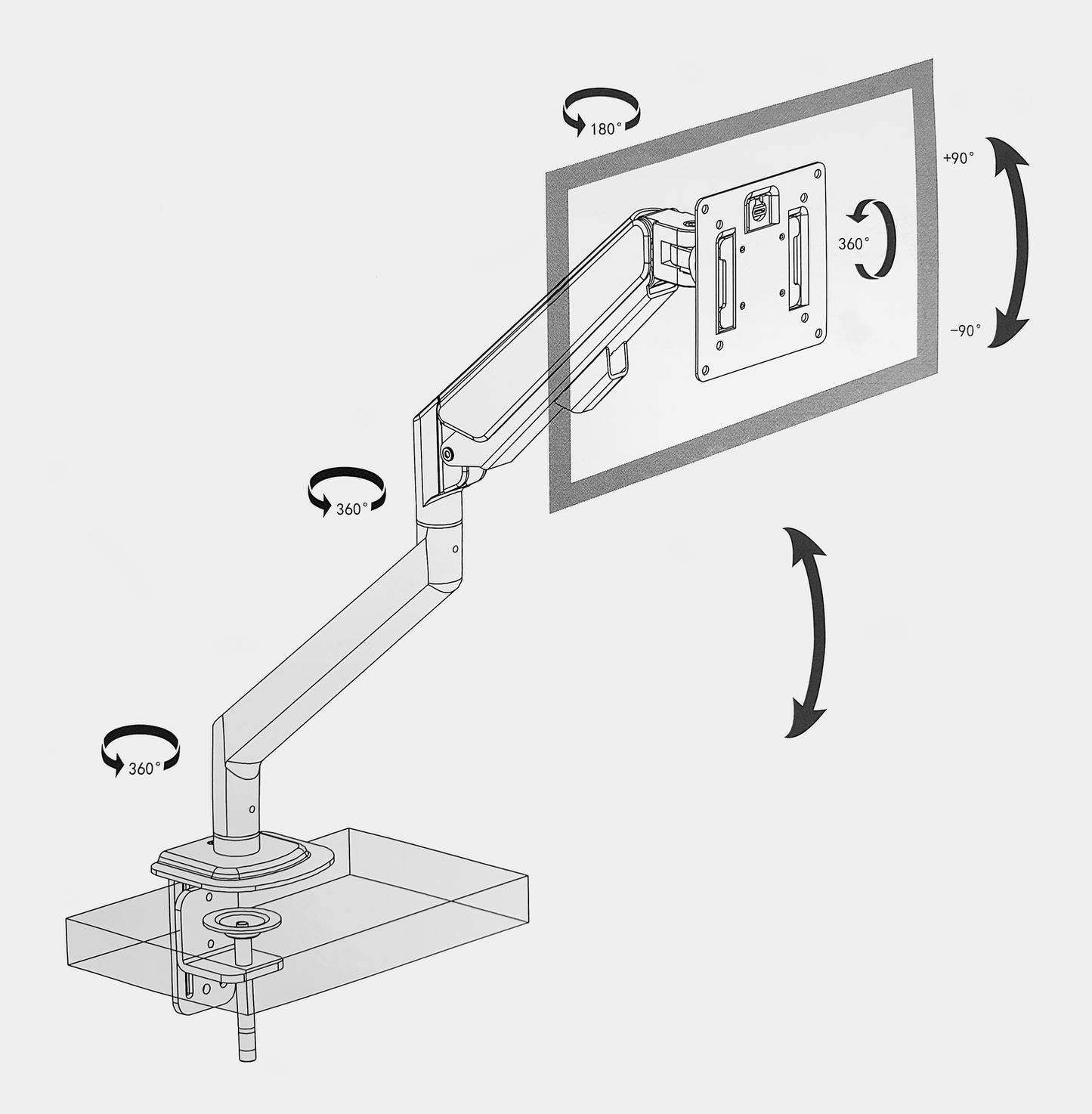 180°

+90°

360°

-90°

360°

360°